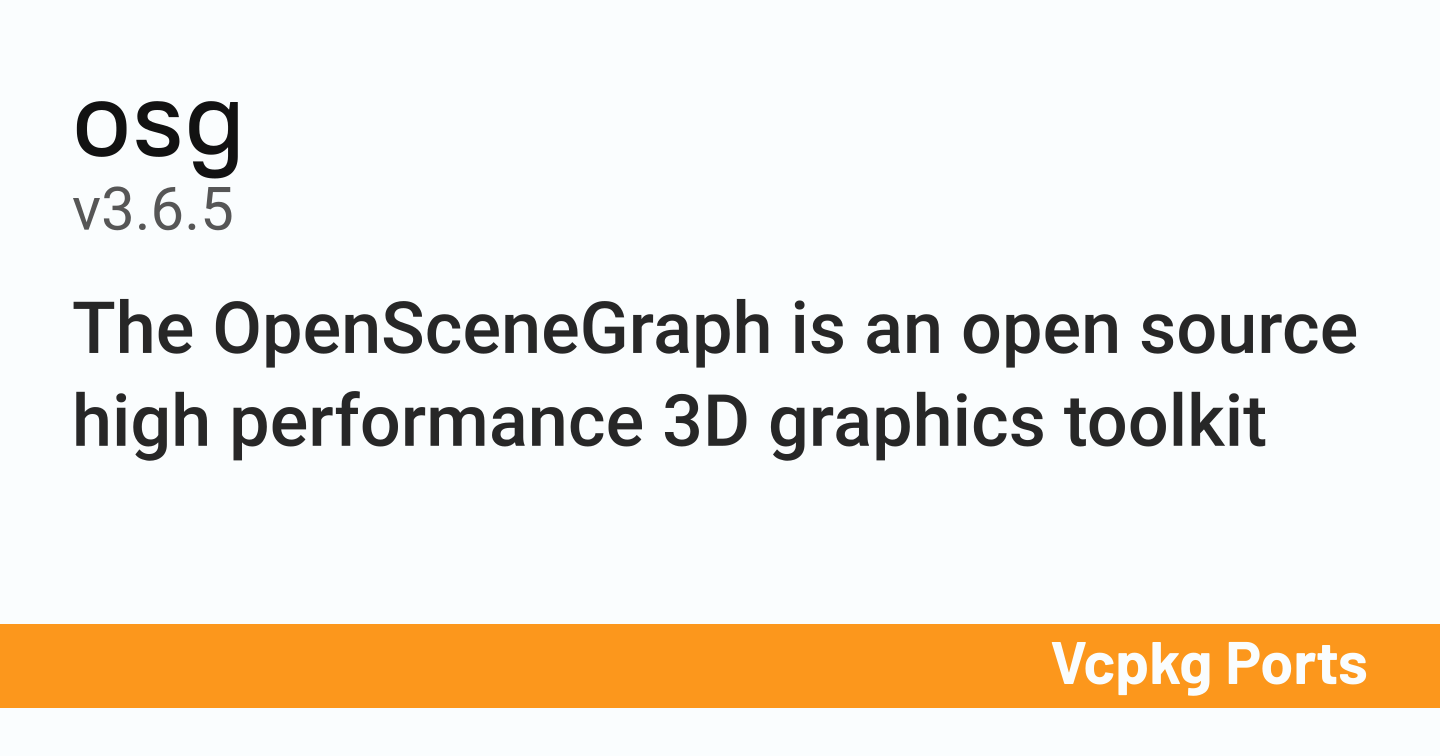 osg
v3.6.5

The OpenSceneGraph is an open source high performance 3D graphics toolkit

Vcpkg Ports